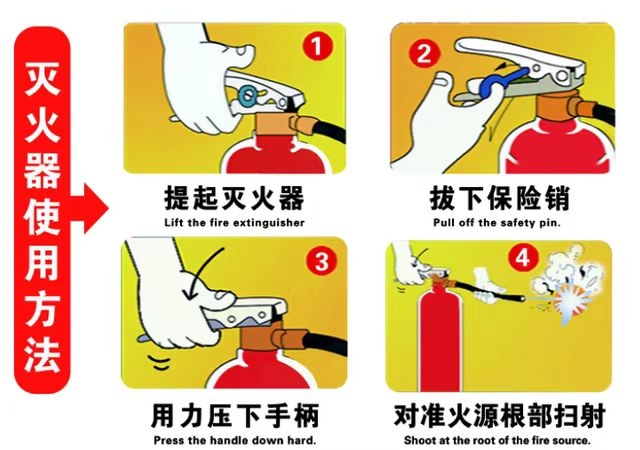 灭火器使用方法

1
提起灭火器
Lift the fire extinguisher

2
拔下保险销
Pull off the safety pin.

3
用力压下手柄
Press the handle down hard.

4
对准火源根部扫射
Shoot at the root of the fire source.